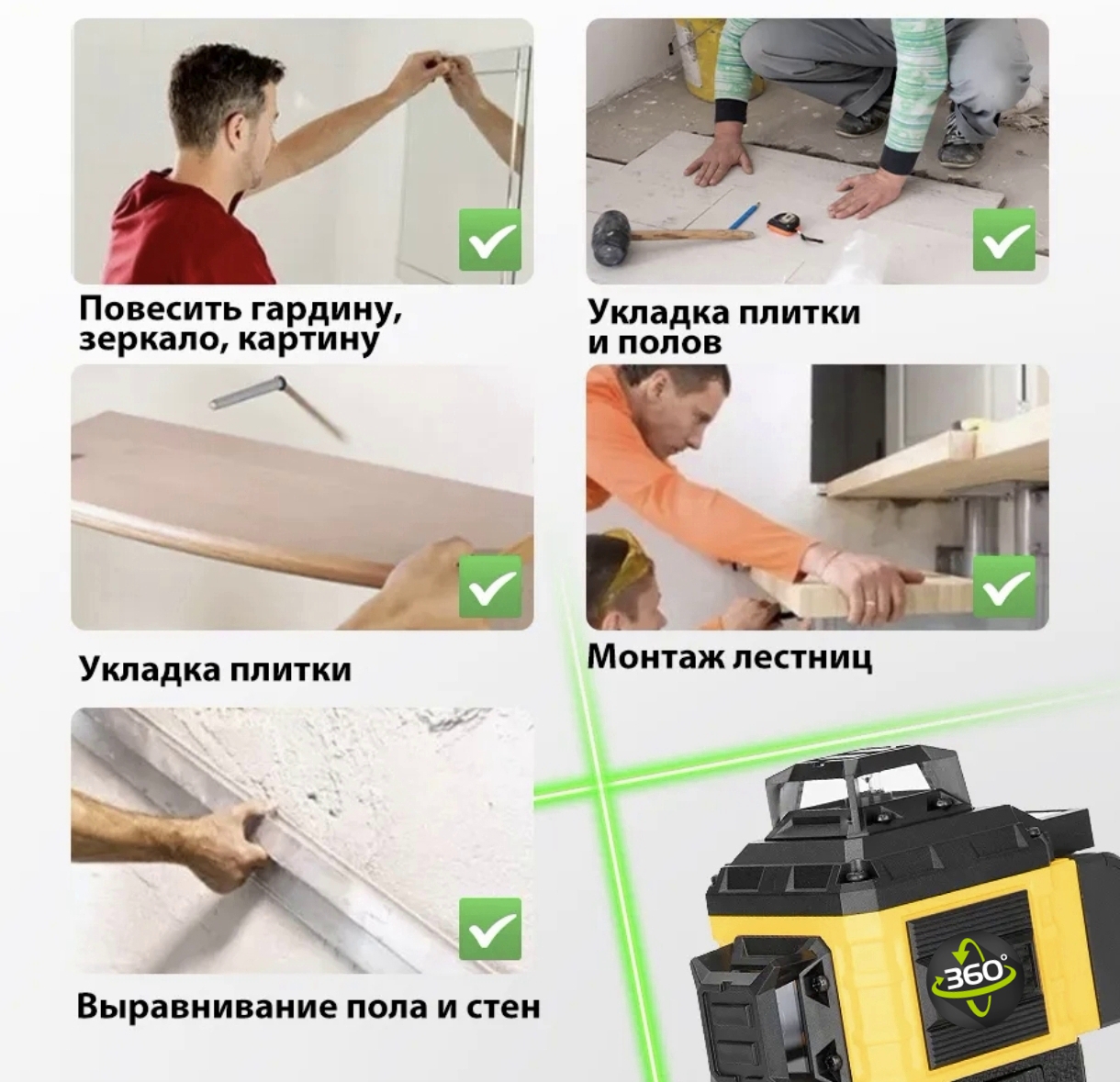 Повесить гардину, зеркало, картину

Укладка плитки и полов

Укладка плитки

Монтаж лестниц

Выравнивание пола и стен

360°